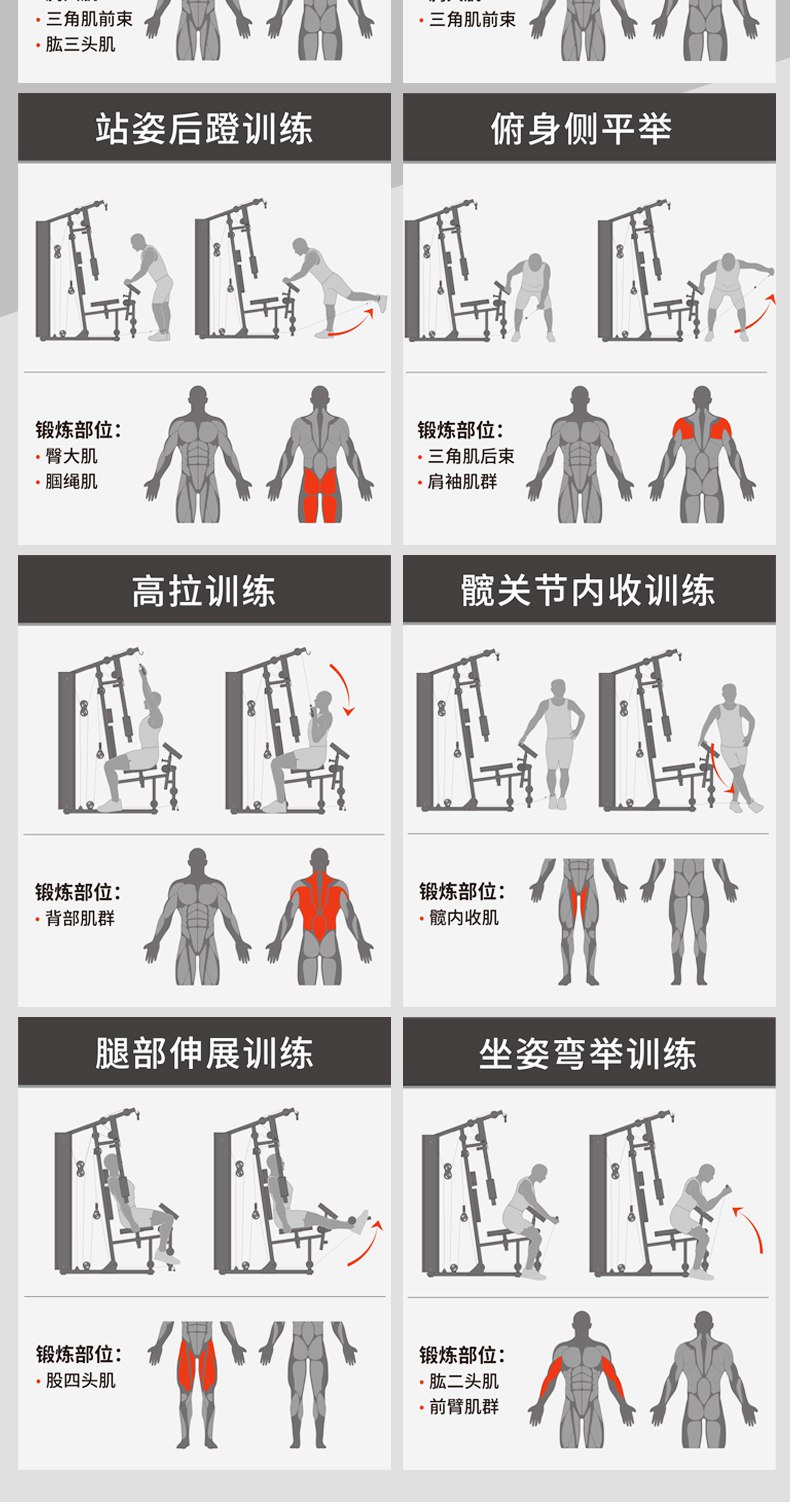 • 三角肌前束
• 肱三头肌

• 三角肌前束

站姿后蹬训练

锻炼部位:
• 臀大肌
• 腘绳肌

俯身侧平举

锻炼部位:
• 三角肌后束
• 肩袖肌群

高拉训练

锻炼部位:
• 背部肌群

髋关节内收训练

锻炼部位:
• 髋内收肌

腿部伸展训练

锻炼部位:
• 股四头肌

坐姿弯举训练

锻炼部位:
• 肱二头肌
• 前臂肌群